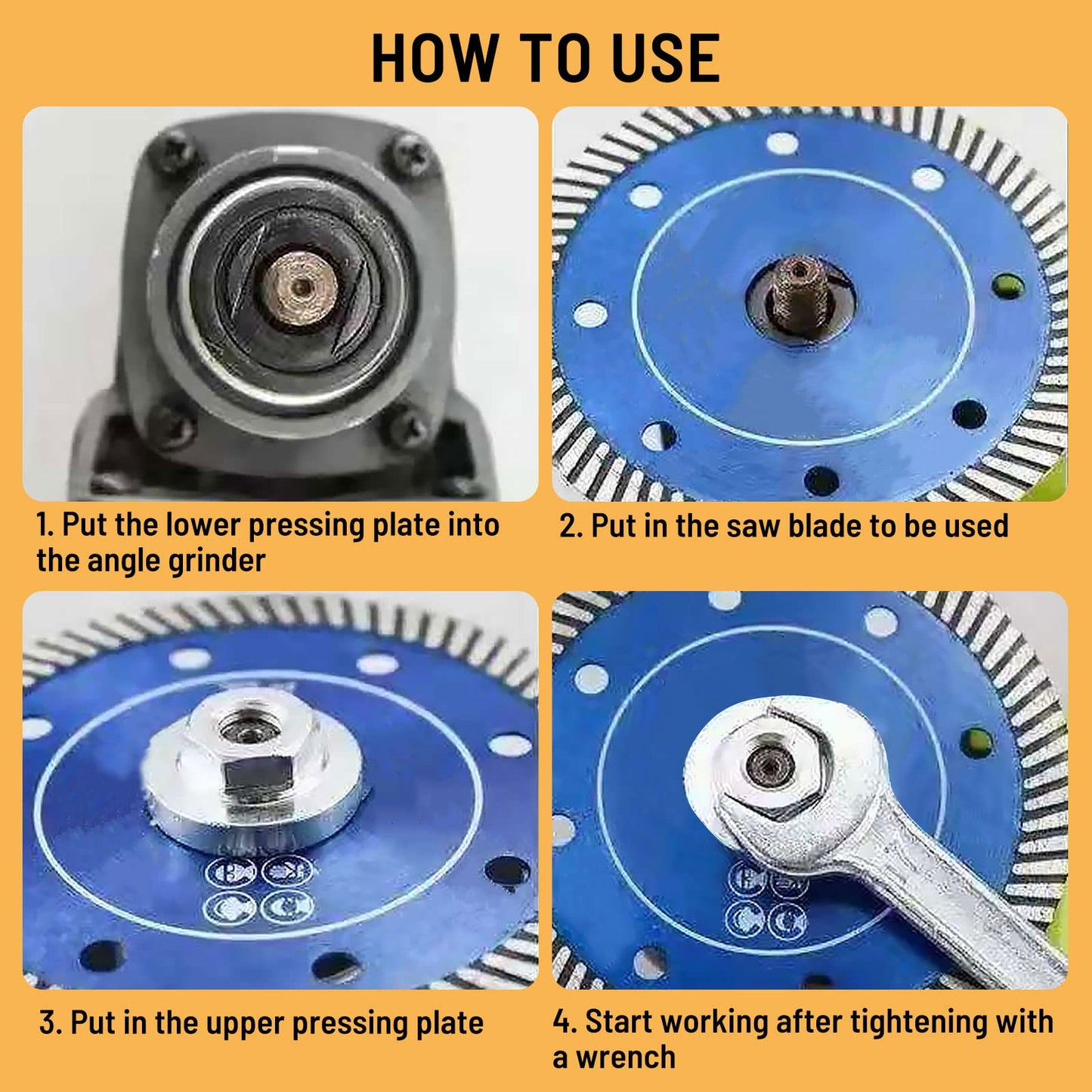 HOW TO USE

1. Put the lower pressing plate into the angle grinder

2. Put in the saw blade to be used

3. Put in the upper pressing plate

4. Start working after tightening with a wrench